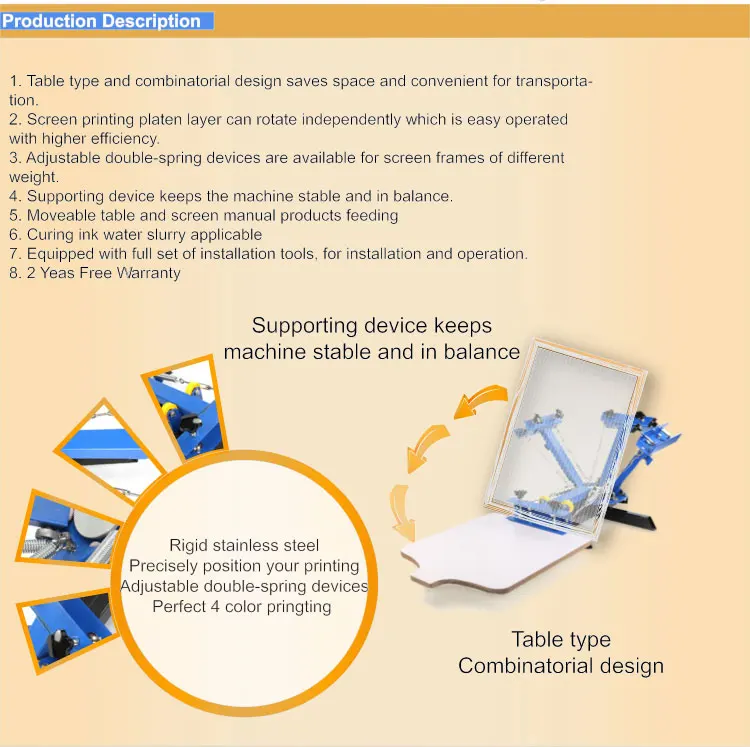 Production Description

1. Table type and combinatorial design saves space and convenient for transportation.
2. Screen printing platen layer can rotate independently which is easy operated with higher efficiency.
3. Adjustable double-spring devices are available for screen frames of different weight.
4. Supporting device keeps the machine stable and in balance.
5. Moveable table and screen manual products feeding
6. Curing ink water slurry applicable
7. Equipped with full set of installation tools, for installation and operation.
8. 2 Yeas Free Warranty

Supporting device keeps machine stable and in balance

Rigid stainless steel
Precisely position your printing
Adjustable double-spring devices
Perfect 4 color pringting

Table type
Combinatorial design