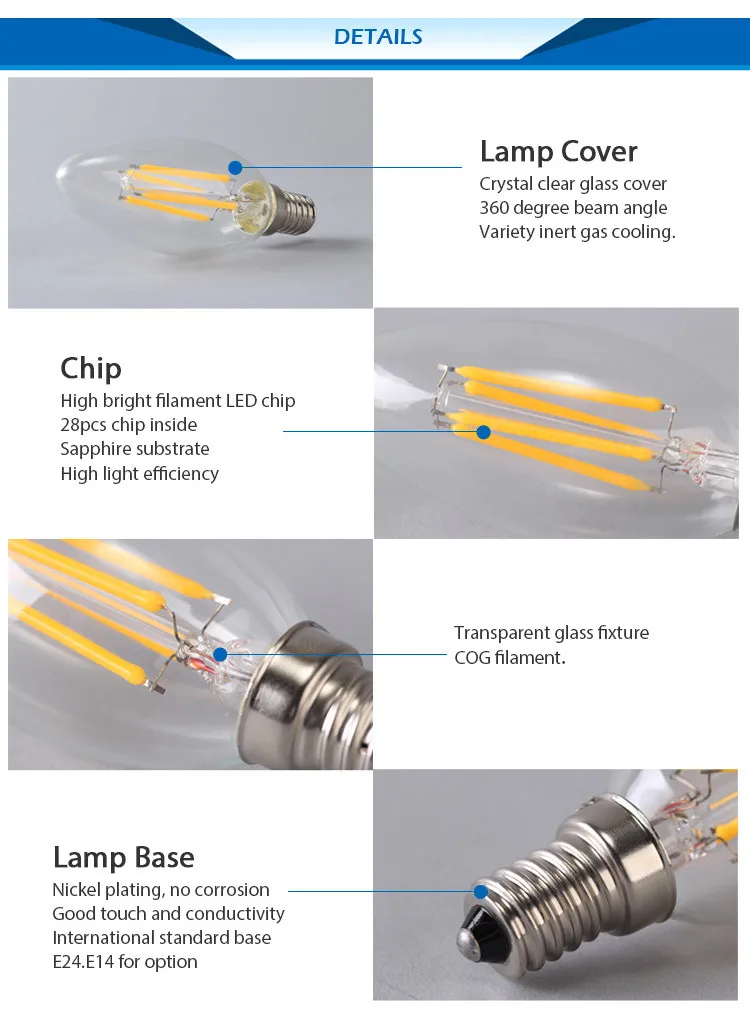 DETAILS

Lamp Cover
Crystal clear glass cover
360 degree beam angle
Variety inert gas cooling.

Chip
High bright filament LED chip
28pcs chip inside
Sapphire substrate
High light efficiency

Transparent glass fixture
COG filament.

Lamp Base
Nickel plating, no corrosion
Good touch and conductivity
International standard base
E24.E14 for option