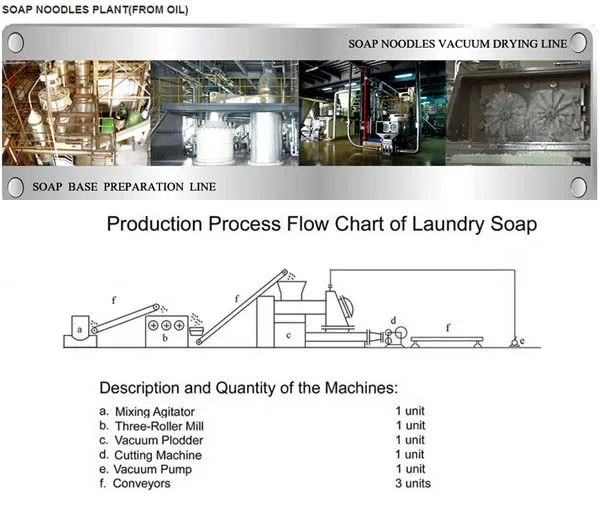 SOAP NOODLES PLANT(FROM OIL)

SOAP NOODLES VACUUM DRYING LINE

SOAP BASE PREPARATION LINE

Production Process Flow Chart of Laundry Soap

f
a
b
f
c
d
f
e

Description and Quantity of the Machines:

| | |
|---|---|
| a. Mixing Agitator | 1 unit |
| b. Three-Roller Mill | 1 unit |
| c. Vacuum Plodder | 1 unit |
| d. Cutting Machine | 1 unit |
| e. Vacuum Pump | 1 unit |
| f. Conveyors | 3 units |