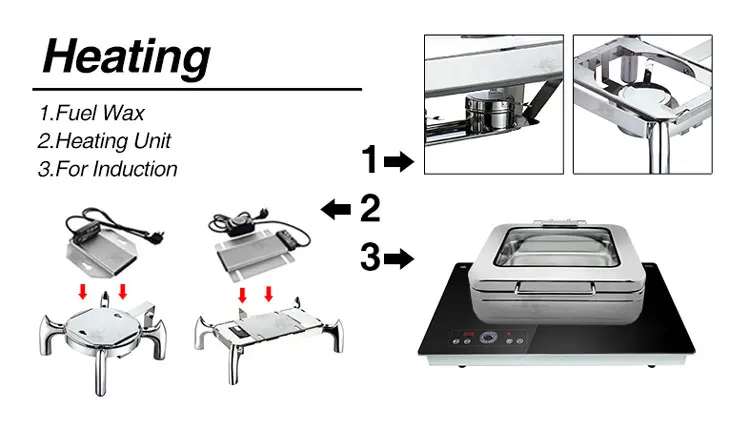 Heating

1.Fuel Wax
2.Heating Unit
3.For Induction

1

2

3