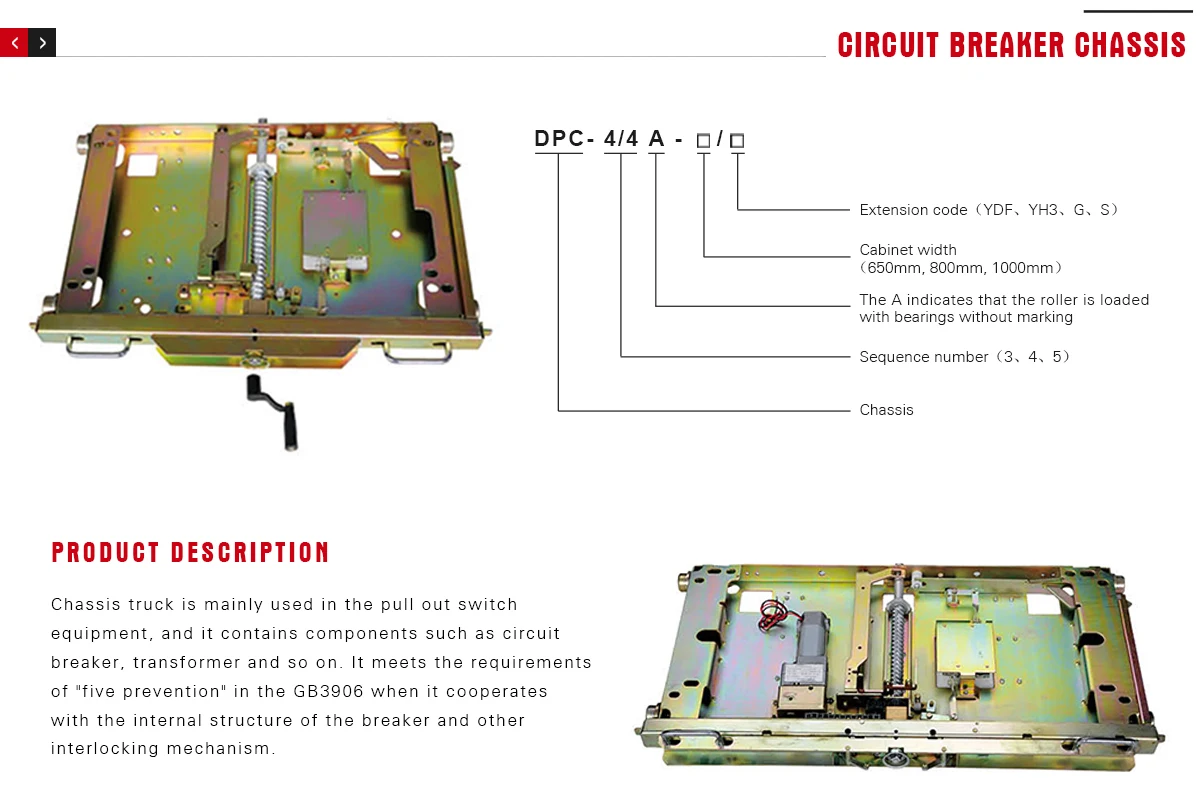 CIRCUIT BREAKER CHASSIS

DPC- 4/4 A - □/□

Extension code（YDF、YH3、G、S）

Cabinet width
（650mm, 800mm, 1000mm）

The A indicates that the roller is loaded with bearings without marking

Sequence number（3、4、5）

Chassis

PRODUCT DESCRIPTION

Chassis truck is mainly used in the pull out switch equipment, and it contains components such as circuit breaker, transformer and so on. It meets the requirements of "five prevention" in the GB3906 when it cooperates with the internal structure of the breaker and other interlocking mechanism.