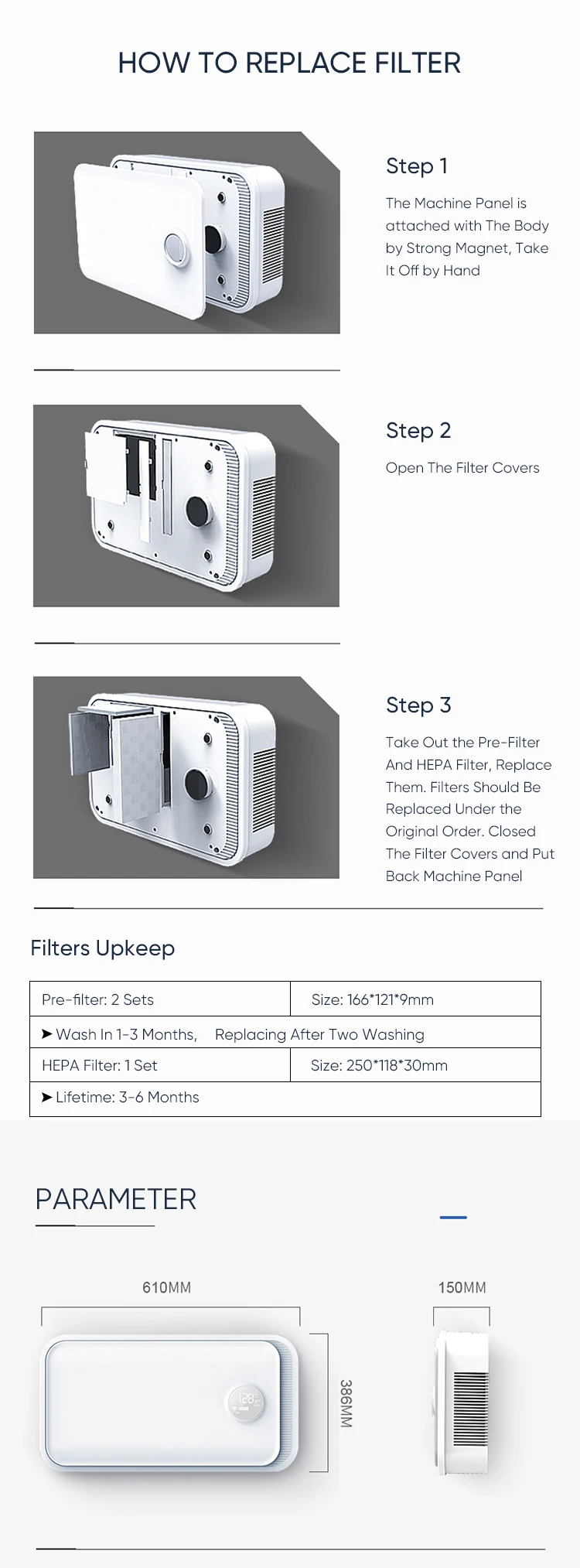 HOW TO REPLACE FILTER

Step 1

The Machine Panel is attached with The Body by Strong Magnet, Take It Off by Hand

Step 2

Open The Filter Covers

Step 3

Take Out the Pre-Filter And HEPA Filter, Replace Them. Filters Should Be Replaced Under the Original Order. Closed The Filter Covers and Put Back Machine Panel

Filters Upkeep

| Pre-filter: 2 Sets | Size: 166*121*9mm |
|---|---|
| ➤ Wash In 1-3 Months, Replacing After Two Washing | |
| HEPA Filter: 1 Set | Size: 250*118*30mm |
| ➤ Lifetime: 3-6 Months | |

PARAMETER

610MM

150MM

386MM

128