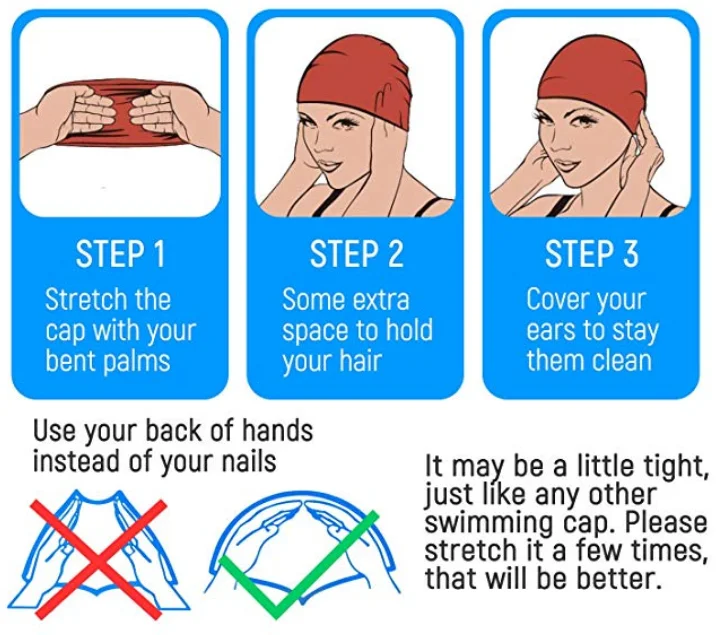 STEP 1
Stretch the cap with your bent palms

STEP 2
Some extra space to hold your hair

STEP 3
Cover your ears to stay them clean

Use your back of hands instead of your nails

It may be a little tight, just like any other swimming cap. Please stretch it a few times, that will be better.