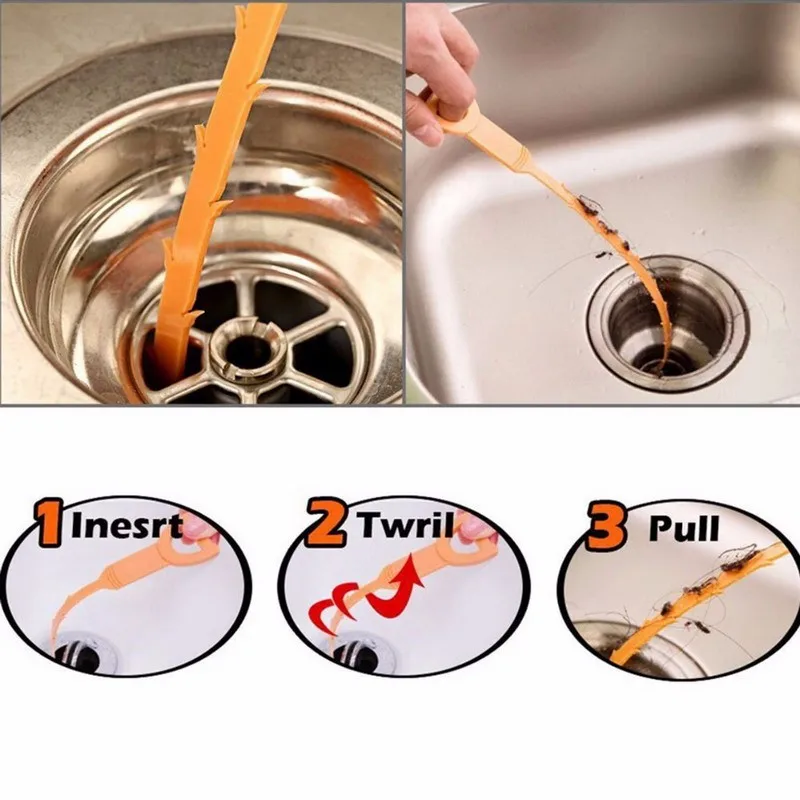 1 Inesrt

2 Twril

3 Pull