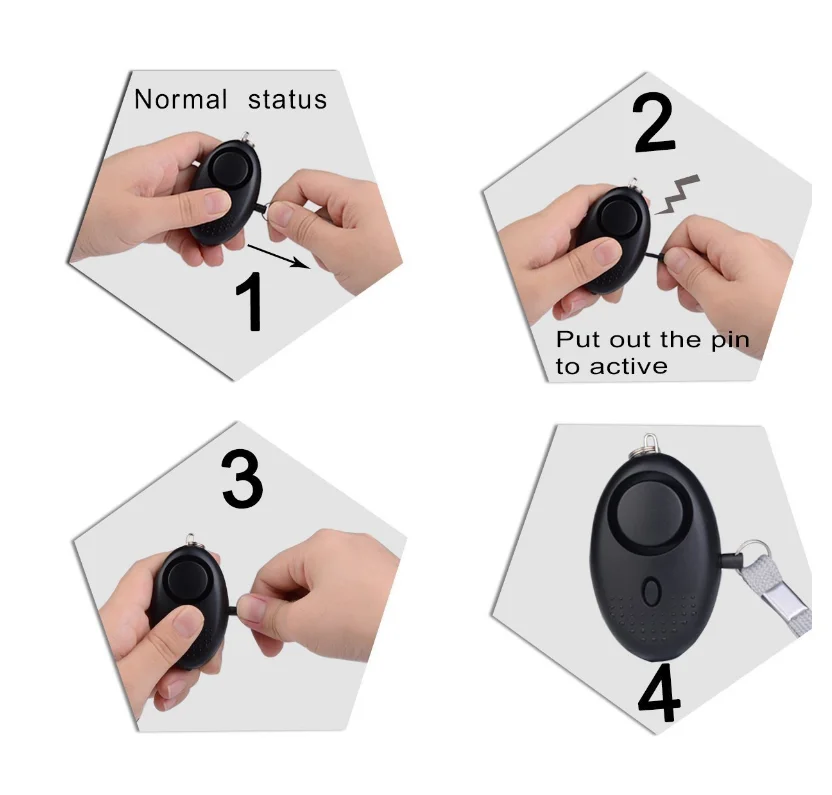 Normal status

1

2

Put out the pin to active

3

4