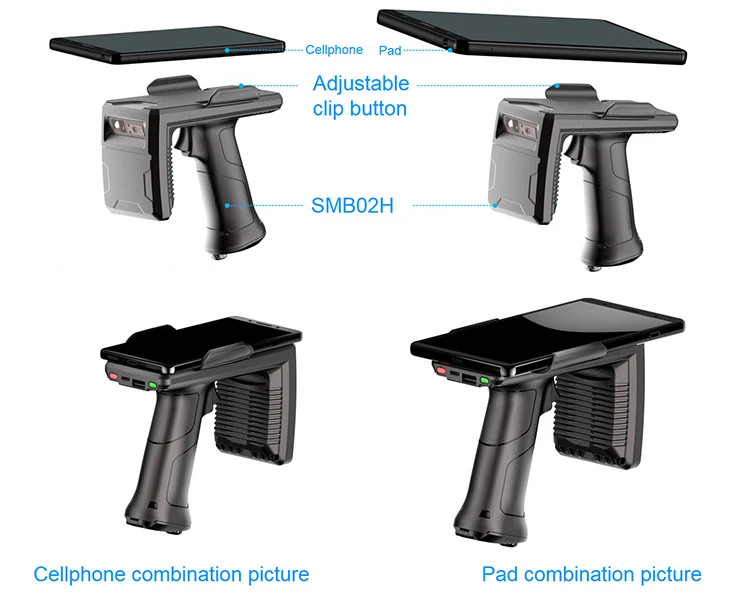 Cellphone

Pad

Adjustable clip button

SMB02H

Cellphone combination picture

Pad combination picture