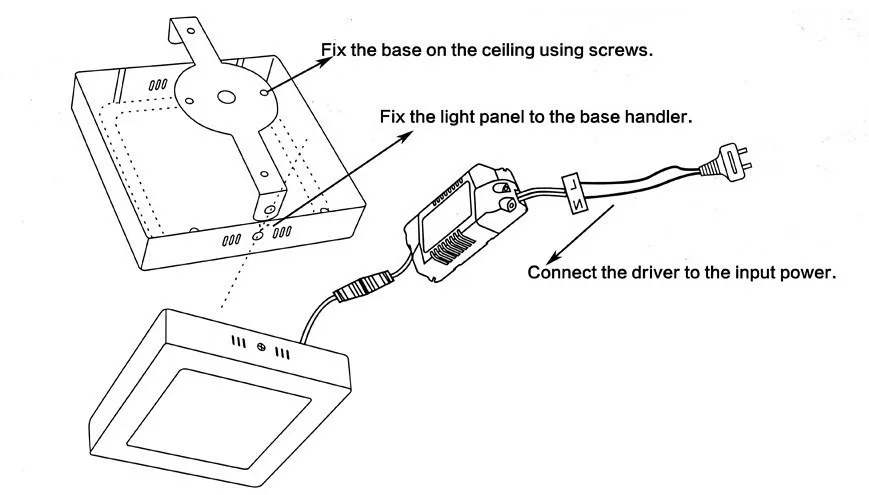 Fix the base on the ceiling using screws.

Fix the light panel to the base handler.

L
N

Connect the driver to the input power.