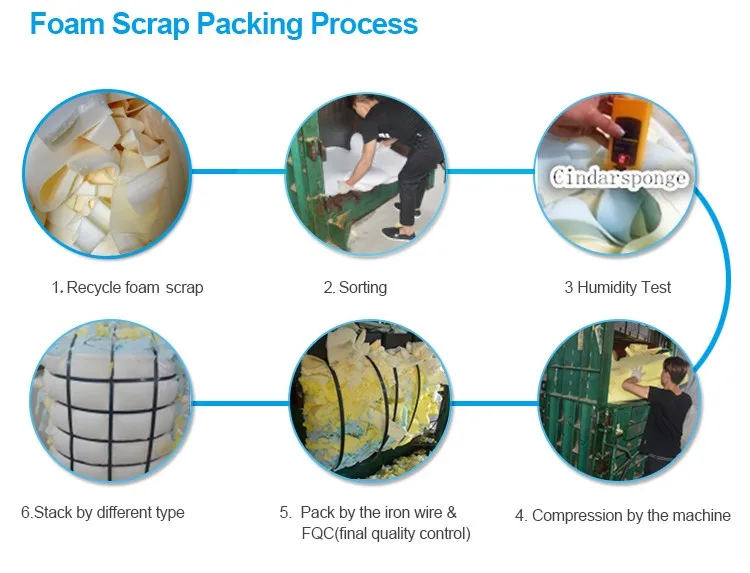 Foam Scrap Packing Process

Cindarsponge

1. Recycle foam scrap

2. Sorting

3 Humidity Test

6.Stack by different type

5. Pack by the iron wire & FQC(final quality control)

4. Compression by the machine