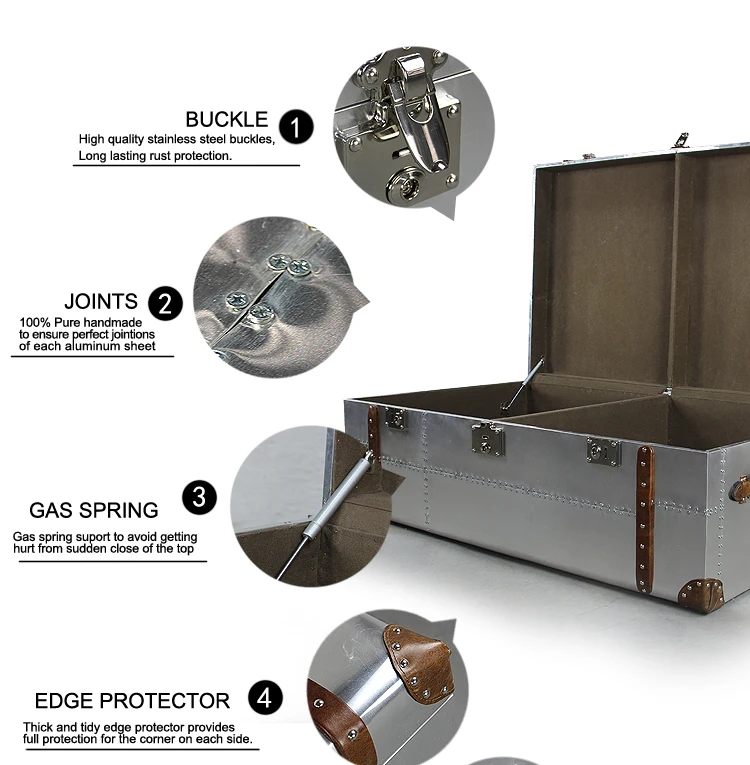 BUCKLE 1
High quality stainless steel buckles,
Long lasting rust protection.

JOINTS 2
100% Pure handmade to ensure perfect jointions of each aluminum sheet

GAS SPRING 3
Gas spring suport to avoid getting hurt from sudden close of the top

EDGE PROTECTOR 4
Thick and tidy edge protector provides full protection for the corner on each side.