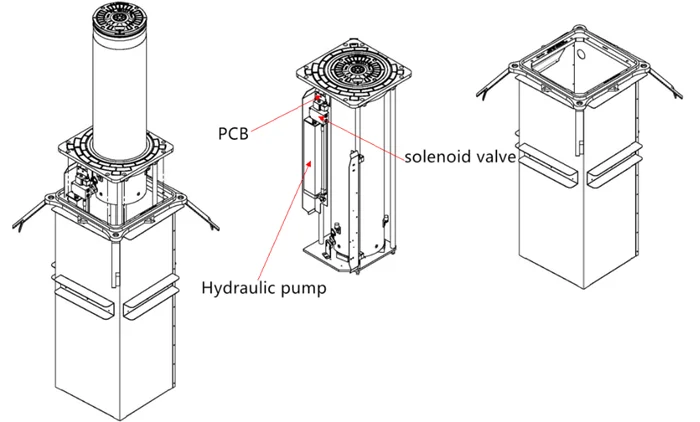 PCB
solenoid valve
Hydraulic pump