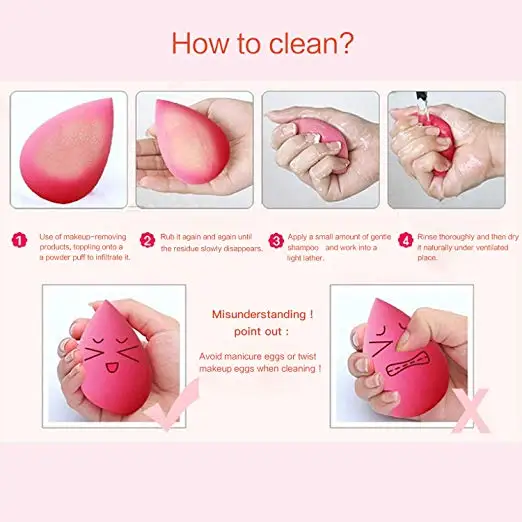 How to clean?

1 Use of makeup-removing products, toppling onto a a powder puff to infiltrate it.

2 Rub it again and again until the residue slowly disappears.

3 Apply a small amount of gentle shampoo and work into a light lather.

4 Rinse thoroughly and then dry it naturally under ventilated place.

Misunderstanding !
point out :

Avoid manicure eggs or twist makeup eggs when cleaning !