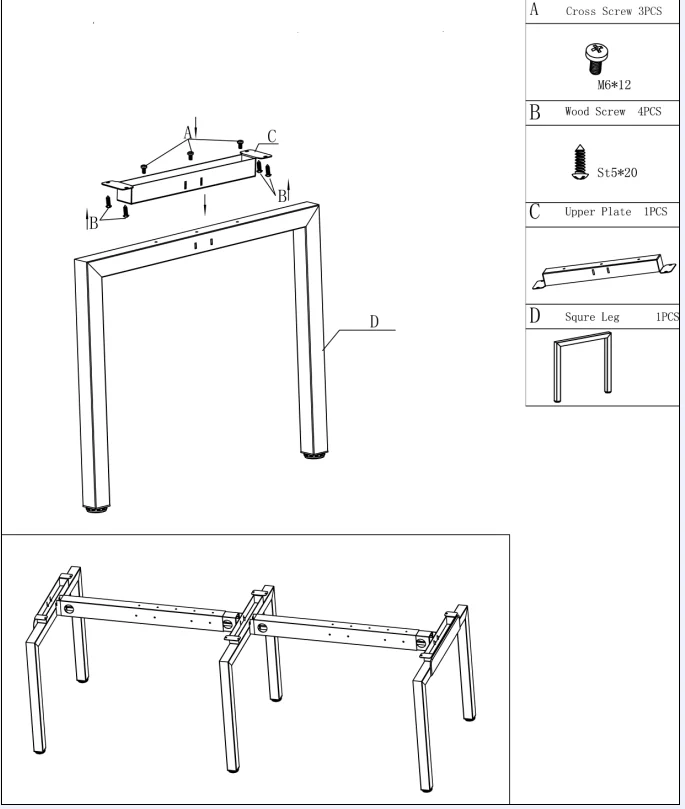 A
C
B
B
D

A Cross Screw 3PCS

M6*12

B Wood Screw 4PCS

St5*20

C Upper Plate 1PCS

D Squre Leg 1PCS