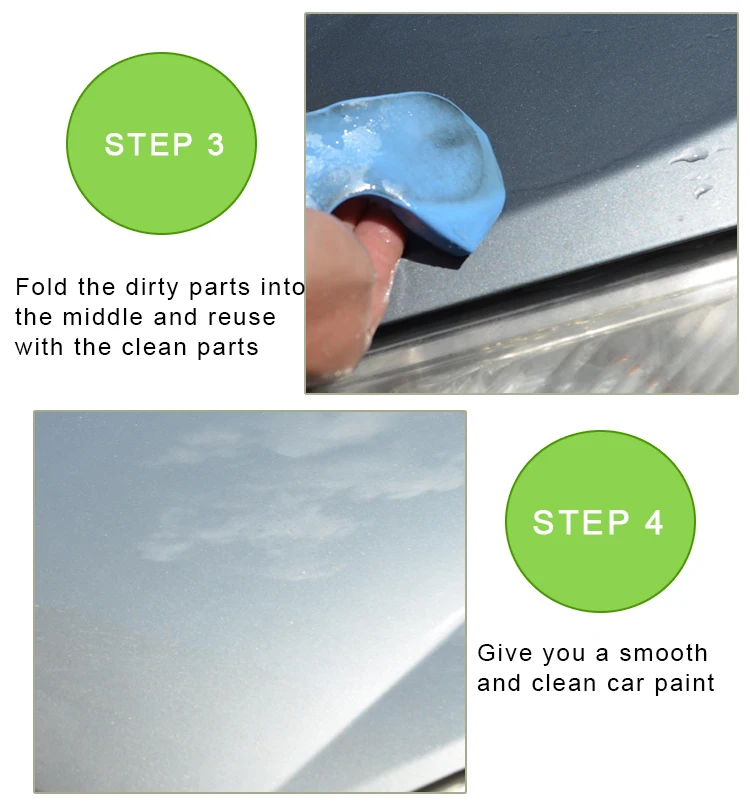 STEP 3

Fold the dirty parts into the middle and reuse with the clean parts

STEP 4

Give you a smooth and clean car paint