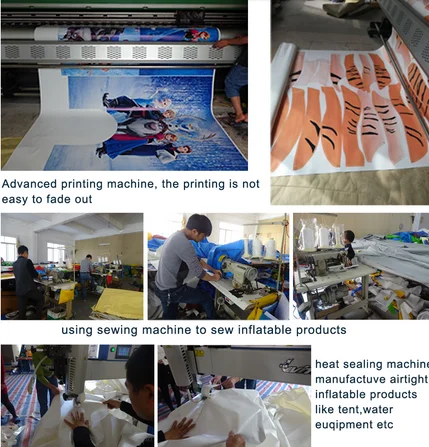 Advanced printing machine, the printing is not easy to fade out

using sewing machine to sew inflatable products

heat sealing machine manufactuve airtight inflatable products like tent,water euqipment etc