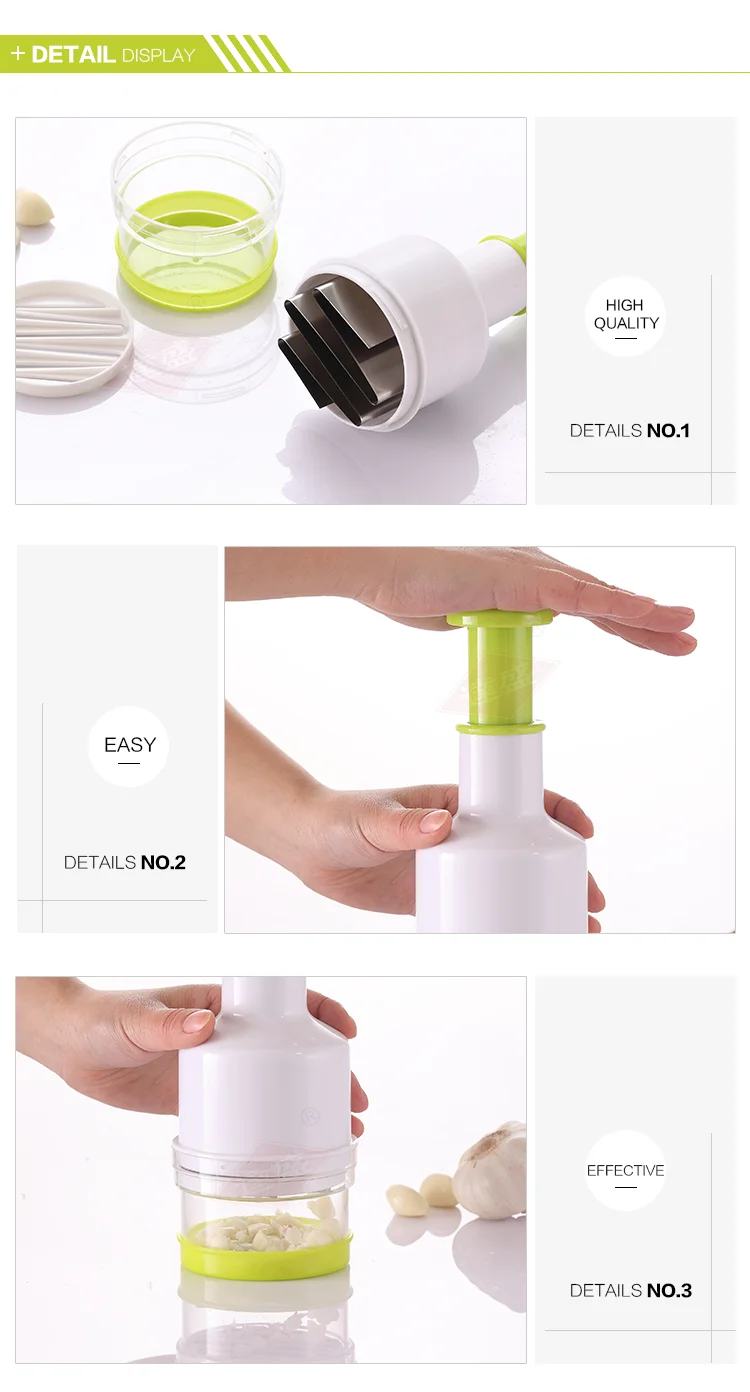 + DETAIL DISPLAY

HIGH QUALITY

DETAILS NO.1

EASY

DETAILS NO.2

EFFECTIVE

DETAILS NO.3