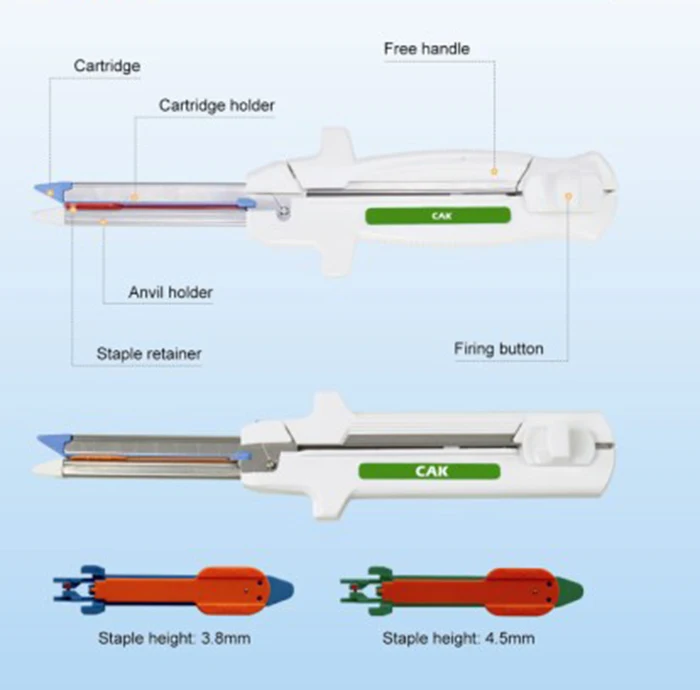 Cartridge

Free handle

Cartridge holder

CAK

Anvil holder

Staple retainer

Firing button

CAK

Staple height: 3.8mm

Staple height: 4.5mm