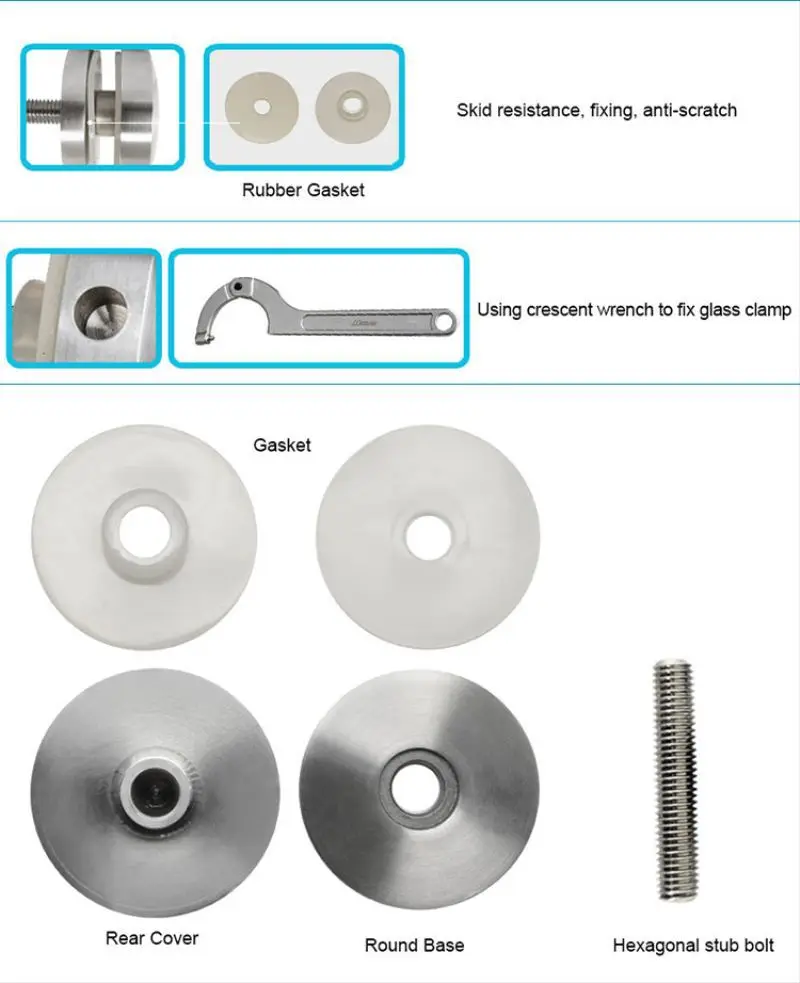 Skid resistance, fixing, anti-scratch

Rubber Gasket

Using crescent wrench to fix glass clamp

Gasket

Rear Cover

Round Base

Hexagonal stub bolt