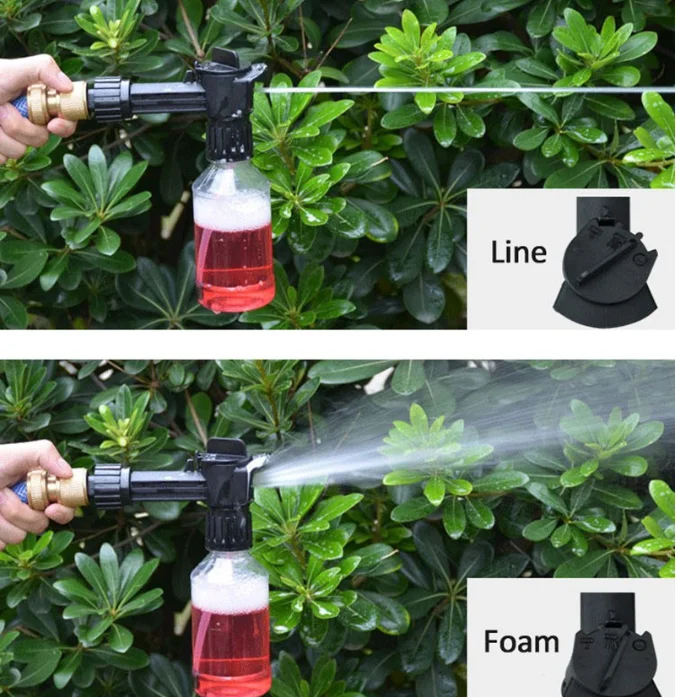 Line

Foam