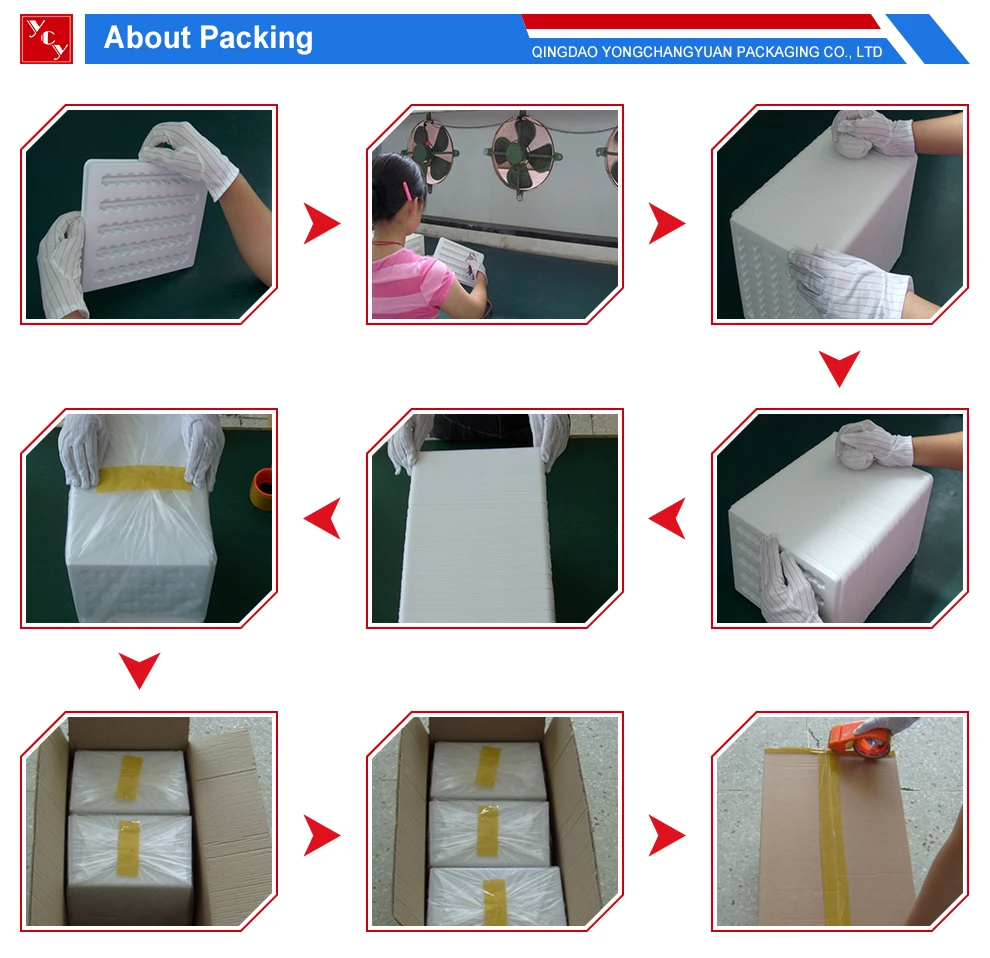 YCY

About Packing

QINGDAO YONGCHANGYUAN PACKAGING CO., LTD