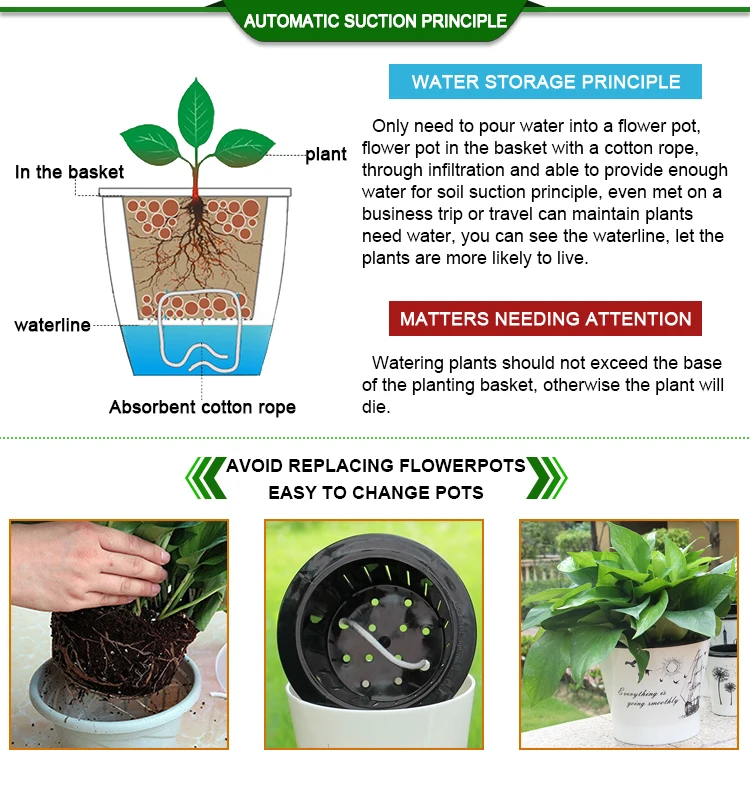 AUTOMATIC SUCTION PRINCIPLE

In the basket

plant

waterline

Absorbent cotton rope

WATER STORAGE PRINCIPLE

Only need to pour water into a flower pot, flower pot in the basket with a cotton rope, through infiltration and able to provide enough water for soil suction principle, even met on a business trip or travel can maintain plants need water, you can see the waterline, let the plants are more likely to live.

MATTERS NEEDING ATTENTION

Watering plants should not exceed the base of the planting basket, otherwise the plant will die.

AVOID REPLACING FLOWERPOTS
EASY TO CHANGE POTS

Everything is going smoothly