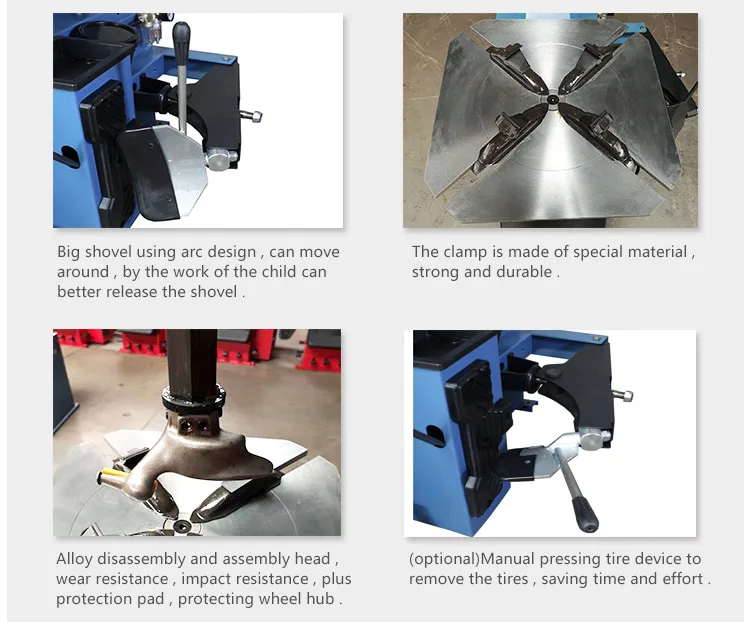 Big shovel using arc design , can move around , by the work of the child can better release the shovel .

The clamp is made of special material , strong and durable .

Alloy disassembly and assembly head , wear resistance , impact resistance , plus protection pad , protecting wheel hub .

(optional)Manual pressing tire device to remove the tires , saving time and effort .