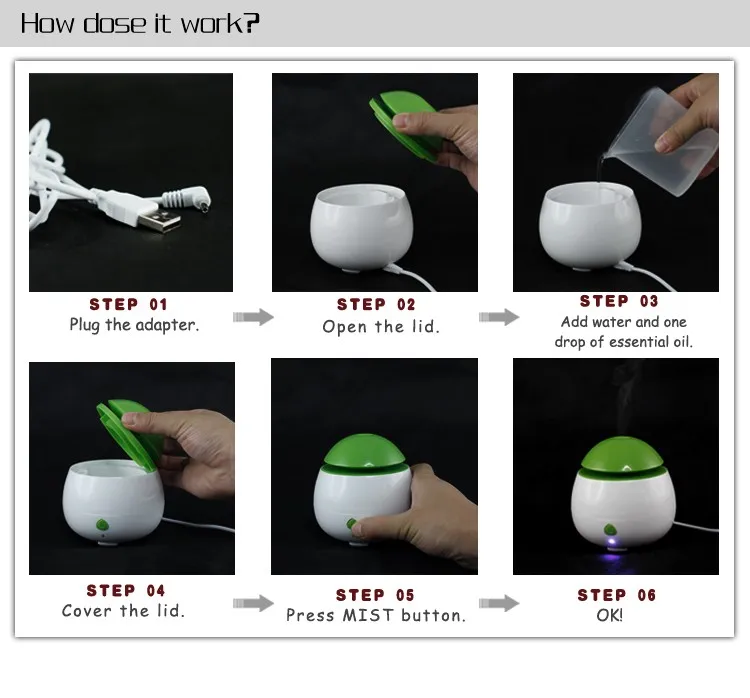 How dose it work?

STEP 01
Plug the adapter.

STEP 02
Open the lid.

STEP 03
Add water and one drop of essential oil.

STEP 04
Cover the lid.

STEP 05
Press MIST button.

STEP 06
OK!