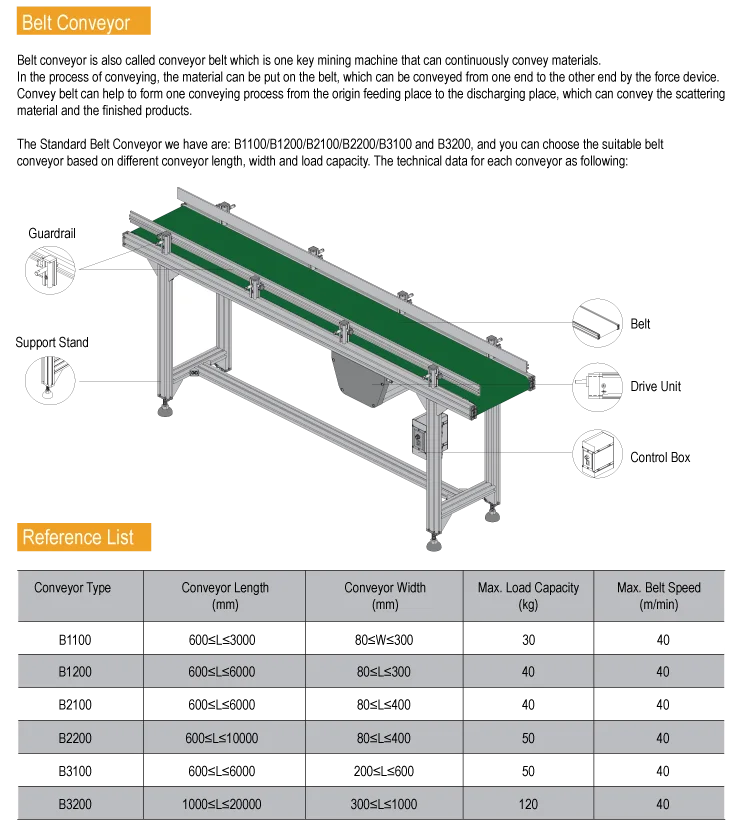 Belt Conveyor

Belt conveyor is also called conveyor belt which is one key mining machine that can continuously convey materials.
In the process of conveying, the material can be put on the belt, which can be conveyed from one end to the other end by the force device.
Convey belt can help to form one conveying process from the origin feeding place to the discharging place, which can convey the scattering material and the finished products.

The Standard Belt Conveyor we have are: B1100/B1200/B2100/B2200/B3100 and B3200, and you can choose the suitable belt conveyor based on different conveyor length, width and load capacity. The technical data for each conveyor as following:

Guardrail

Support Stand

Belt

Drive Unit

Control Box

Reference List

| Conveyor Type | Conveyor Length (mm) | Conveyor Width (mm) | Max. Load Capacity (kg) | Max. Belt Speed (m/min) |
|---|---|---|---|---|
| B1100 | 600≤L≤3000 | 80≤W≤300 | 30 | 40 |
| B1200 | 600≤L≤6000 | 80≤L≤300 | 40 | 40 |
| B2100 | 600≤L≤6000 | 80≤L≤400 | 40 | 40 |
| B2200 | 600≤L≤10000 | 80≤L≤400 | 50 | 40 |
| B3100 | 600≤L≤6000 | 200≤L≤600 | 50 | 40 |
| B3200 | 1000≤L≤20000 | 300≤L≤1000 | 120 | 40 |