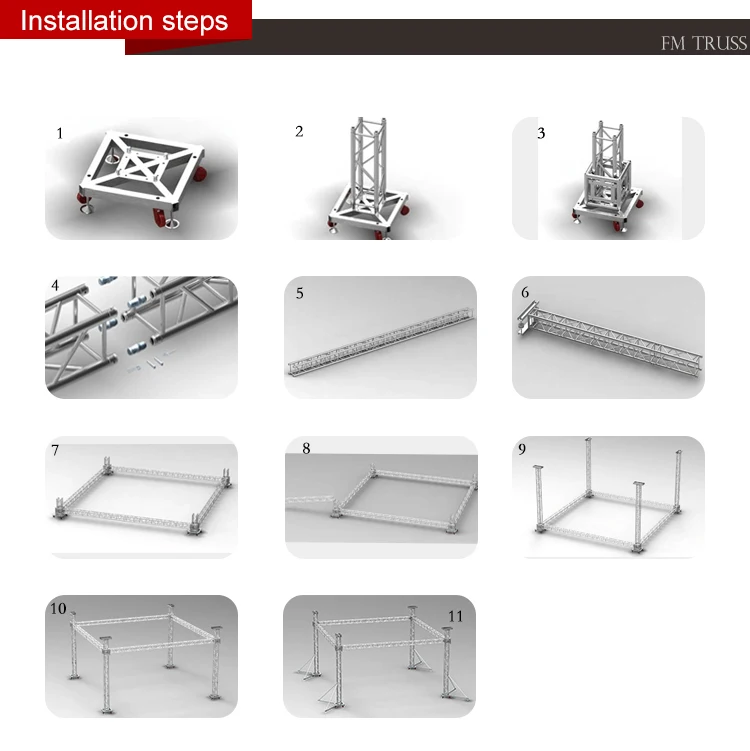 Installation steps

FM TRUSS

1

2

3

4

5

6

7

8

9

10

11