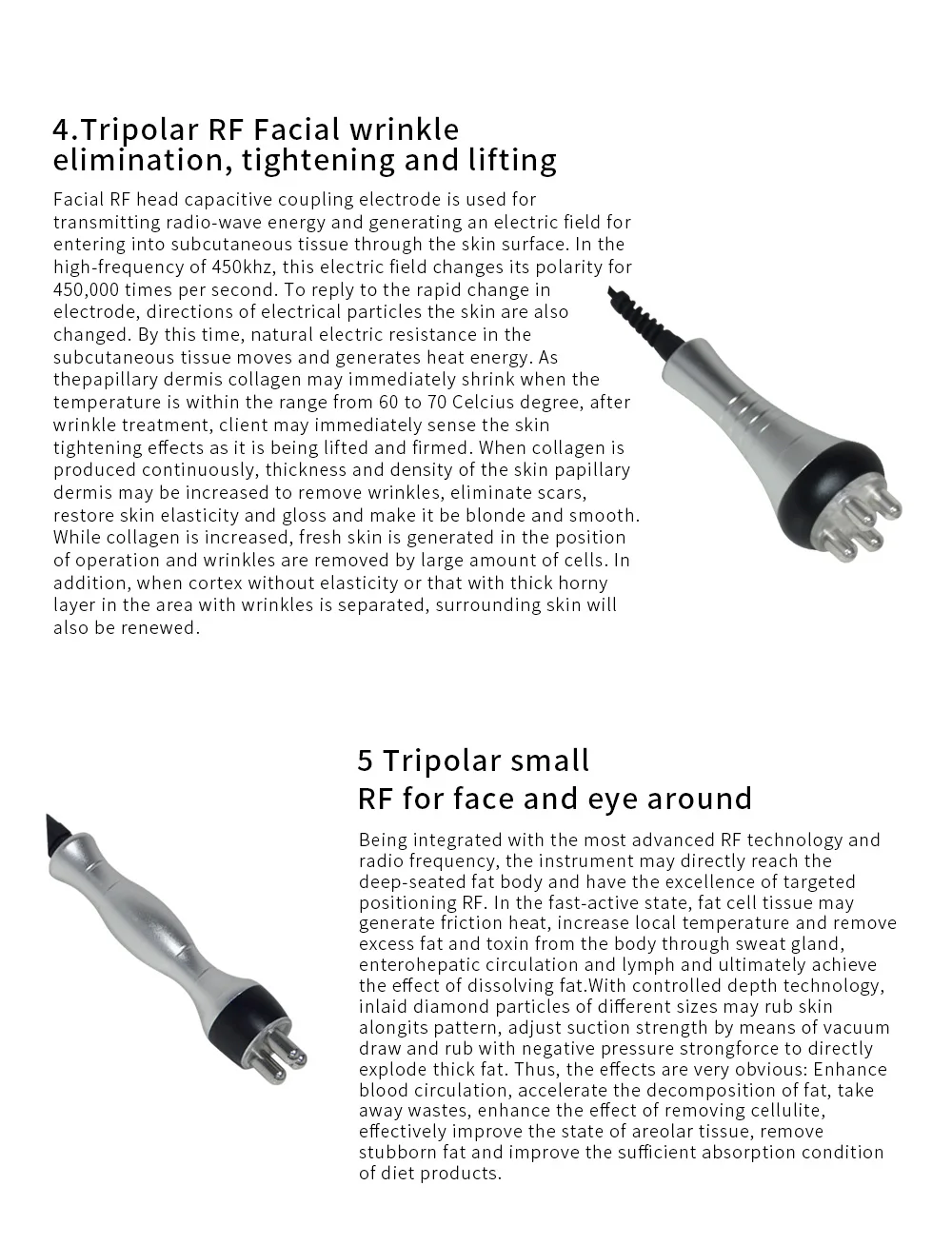 4.Tripolar RF Facial wrinkle elimination, tightening and lifting

Facial RF head capacitive coupling electrode is used for transmitting radio-wave energy and generating an electric field for entering into subcutaneous tissue through the skin surface. In the high-frequency of 450khz, this electric field changes its polarity for 450,000 times per second. To reply to the rapid change in electrode, directions of electrical particles the skin are also changed. By this time, natural electric resistance in the subcutaneous tissue moves and generates heat energy. As thepapillary dermis collagen may immediately shrink when the temperature is within the range from 60 to 70 Celcius degree, after wrinkle treatment, client may immediately sense the skin tightening effects as it is being lifted and firmed. When collagen is produced continuously, thickness and density of the skin papillary dermis may be increased to remove wrinkles, eliminate scars, restore skin elasticity and gloss and make it be blonde and smooth. While collagen is increased, fresh skin is generated in the position of operation and wrinkles are removed by large amount of cells. In addition, when cortex without elasticity or that with thick horny layer in the area with wrinkles is separated, surrounding skin will also be renewed.

5 Tripolar small RF for face and eye around

Being integrated with the most advanced RF technology and radio frequency, the instrument may directly reach the deep-seated fat body and have the excellence of targeted positioning RF. In the fast-active state, fat cell tissue may generate friction heat, increase local temperature and remove excess fat and toxin from the body through sweat gland, enterohepatic circulation and lymph and ultimately achieve the effect of dissolving fat.With controlled depth technology, inlaid diamond particles of different sizes may rub skin alongits pattern, adjust suction strength by means of vacuum draw and rub with negative pressure strongforce to directly explode thick fat. Thus, the effects are very obvious: Enhance blood circulation, accelerate the decomposition of fat, take away wastes, enhance the effect of removing cellulite, effectively improve the state of areolar tissue, remove stubborn fat and improve the sufficient absorption condition of diet products.