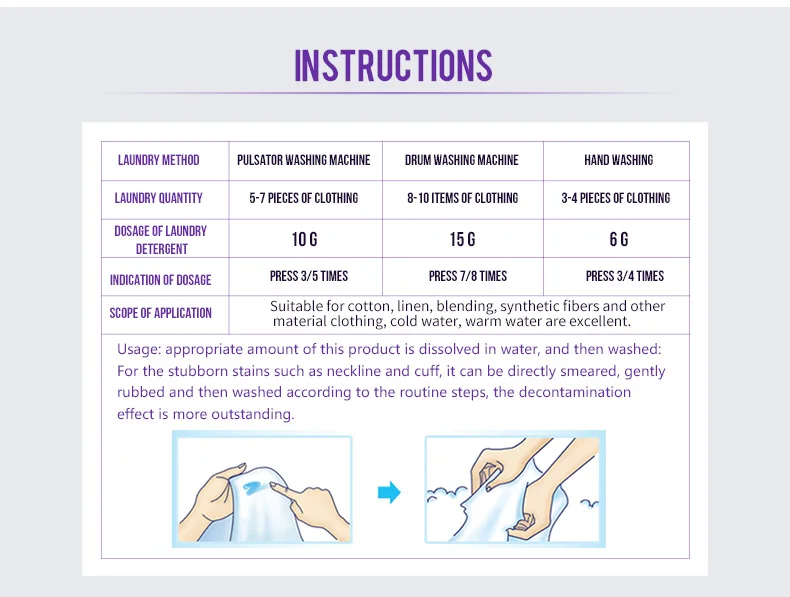 INSTRUCTIONS

| LAUNDRY METHOD | PULSATOR WASHING MACHINE | DRUM WASHING MACHINE | HAND WASHING |
|---|---|---|---|
| LAUNDRY QUANTITY | 5-7 PIECES OF CLOTHING | 8-10 ITEMS OF CLOTHING | 3-4 PIECES OF CLOTHING |
| DOSAGE OF LAUNDRY DETERGENT | 10 G | 15 G | 6 G |
| INDICATION OF DOSAGE | PRESS 3/5 TIMES | PRESS 7/8 TIMES | PRESS 3/4 TIMES |
| SCOPE OF APPLICATION | Suitable for cotton, linen, blending, synthetic fibers and other material clothing, cold water, warm water are excellent. | | |

Usage: appropriate amount of this product is dissolved in water, and then washed: For the stubborn stains such as neckline and cuff, it can be directly smeared, gently rubbed and then washed according to the routine steps, the decontamination effect is more outstanding.