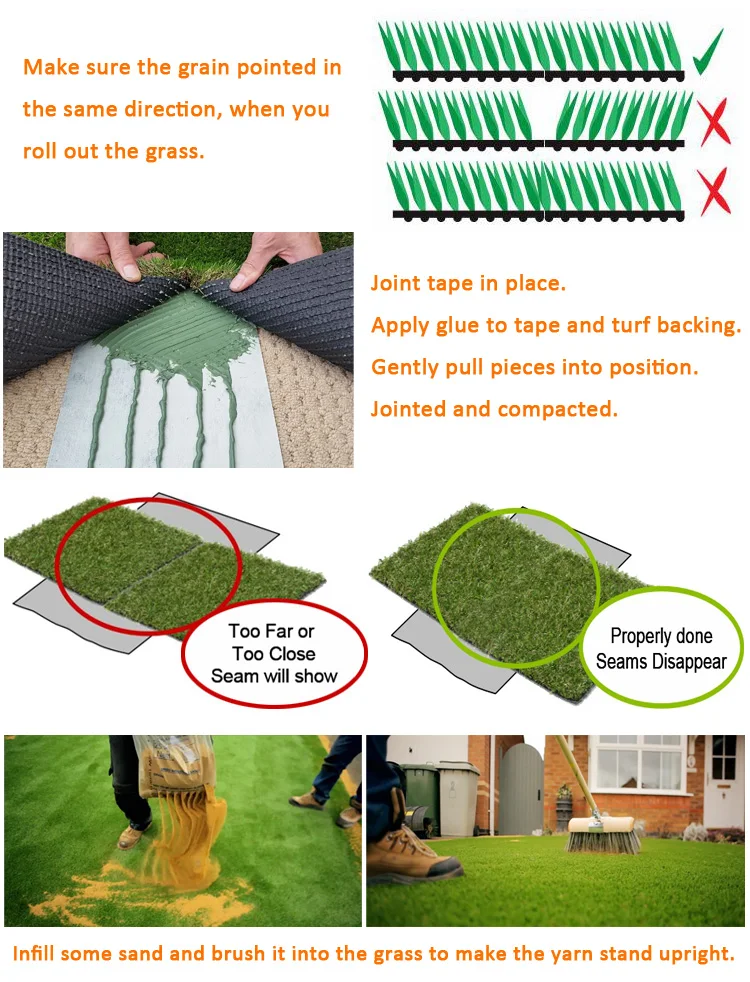 Make sure the grain pointed in the same direction, when you roll out the grass.

Joint tape in place.
Apply glue to tape and turf backing.
Gently pull pieces into position.
Jointed and compacted.

Too Far or Too Close Seam will show

Properly done Seams Disappear

Infill some sand and brush it into the grass to make the yarn stand upright.