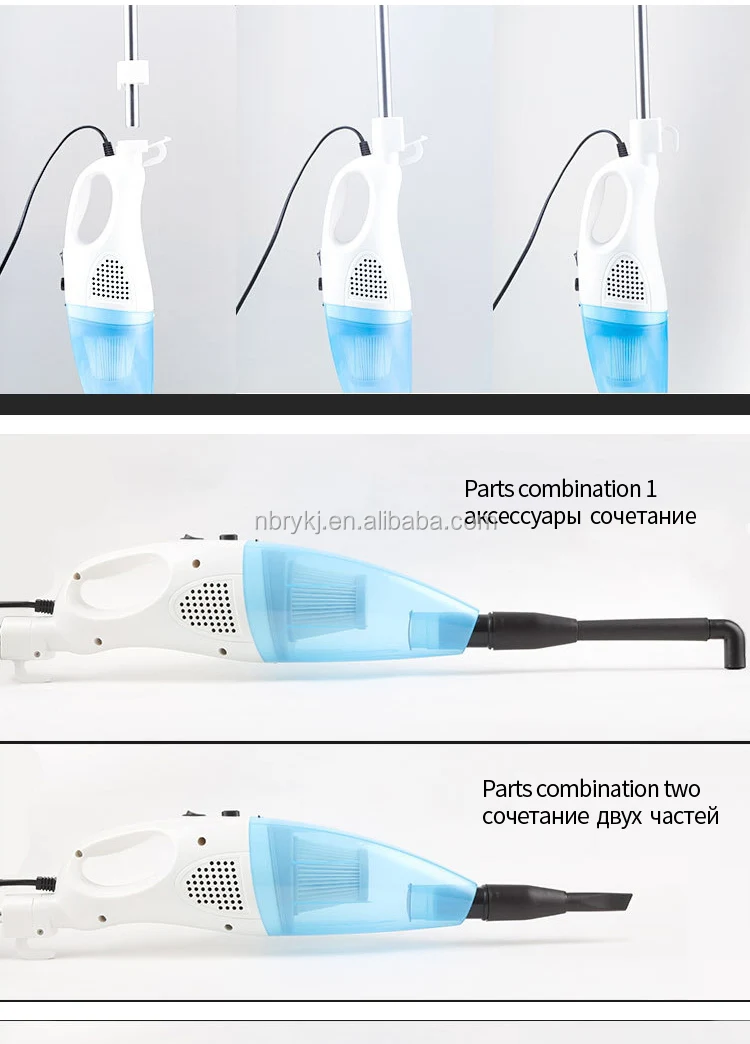 Parts combination 1
аксессуары сочетание

nbrykj.en.alibaba.com

Parts combination two
сочетание двух частей