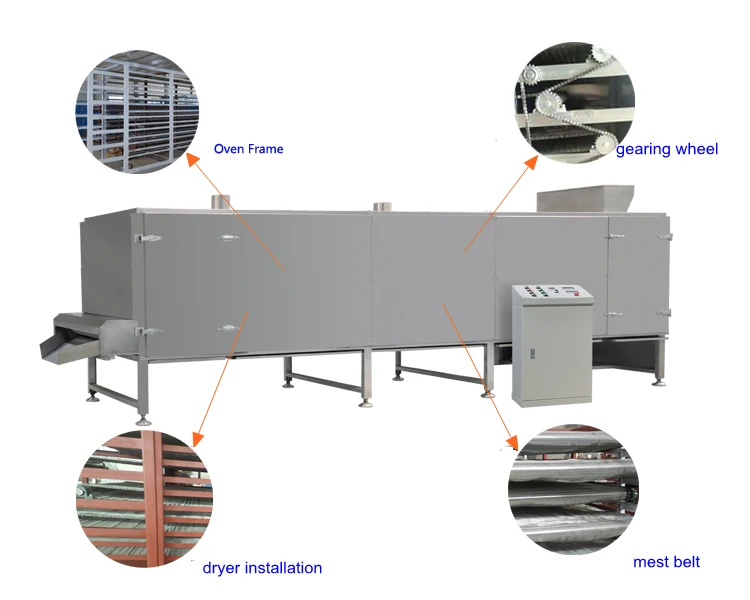 Oven Frame

gearing wheel

dryer installation

mest belt