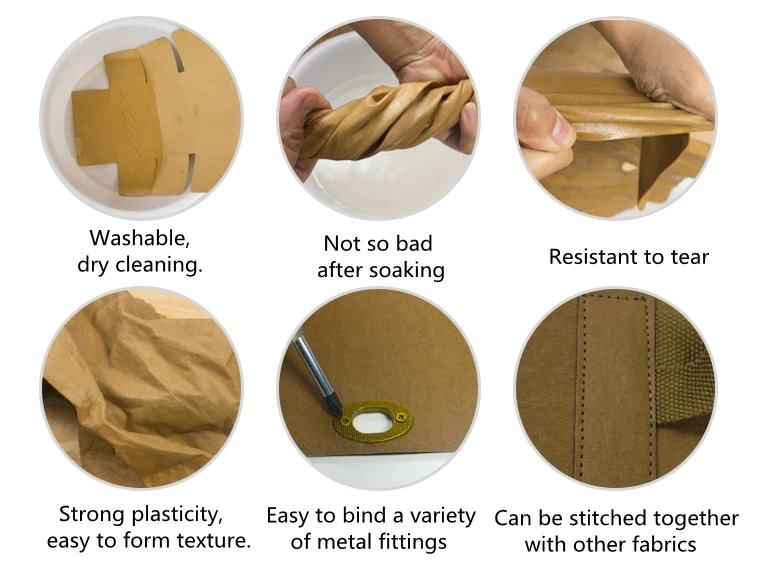 Washable,
dry cleaning.

Not so bad
after soaking

Resistant to tear

Strong plasticity,
easy to form texture.

Easy to bind a variety
of metal fittings

Can be stitched together
with other fabrics