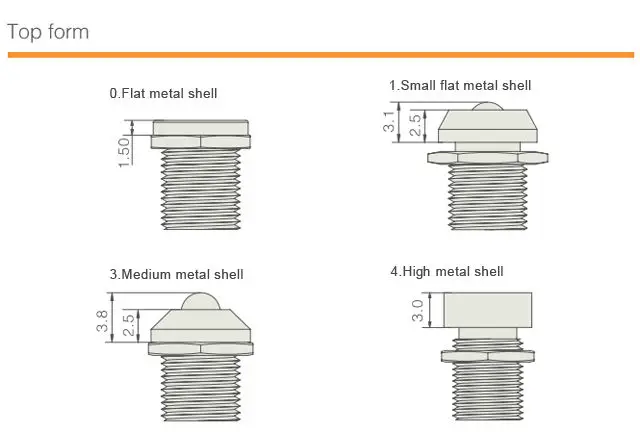 Top form

0.Flat metal shell

1.50

1.Small flat metal shell

3.1

2.5

3.Medium metal shell

3.8

2.5

4.High metal shell

3.0