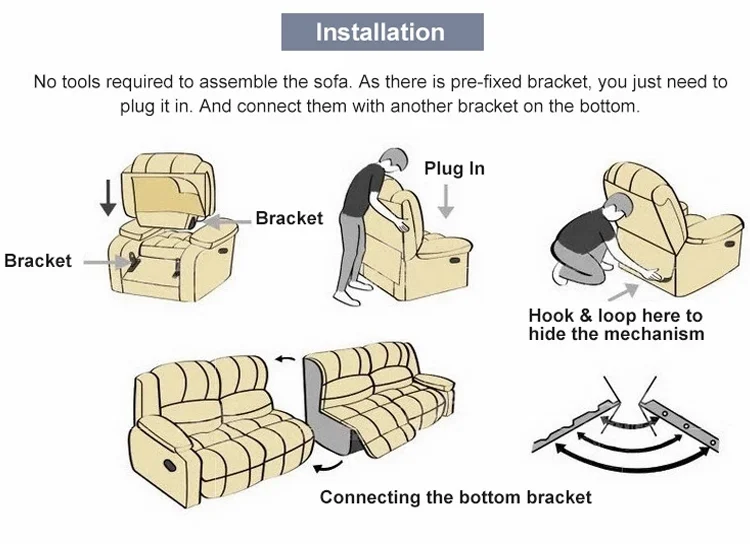 Installation

No tools required to assemble the sofa. As there is pre-fixed bracket, you just need to plug it in. And connect them with another bracket on the bottom.

Bracket

Bracket

Plug In

Hook & loop here to hide the mechanism

Connecting the bottom bracket