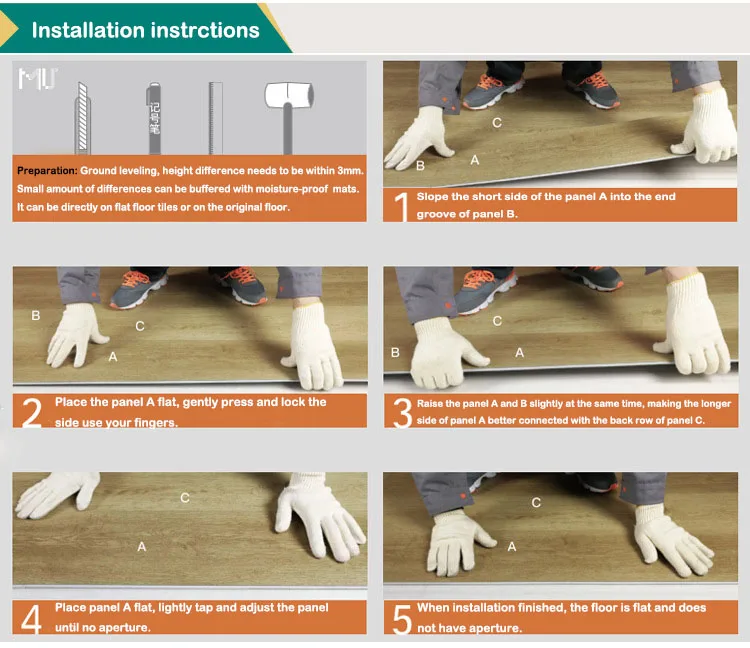 Installation instrctions

MU

记号笔

Preparation: Ground leveling, height difference needs to be within 3mm. Small amount of differences can be buffered with moisture-proof mats. It can be directly on flat floor tiles or on the original floor.

C
B
A

1 Slope the short side of the panel A into the end groove of panel B.

B
C
A

2 Place the panel A flat, gently press and lock the side use your fingers.

C
B
A

3 Raise the panel A and B slightly at the same time, making the longer side of panel A better connected with the back row of panel C.

C
A

4 Place panel A flat, lightly tap and adjust the panel until no aperture.

C
A

5 When installation finished, the floor is flat and does not have aperture.