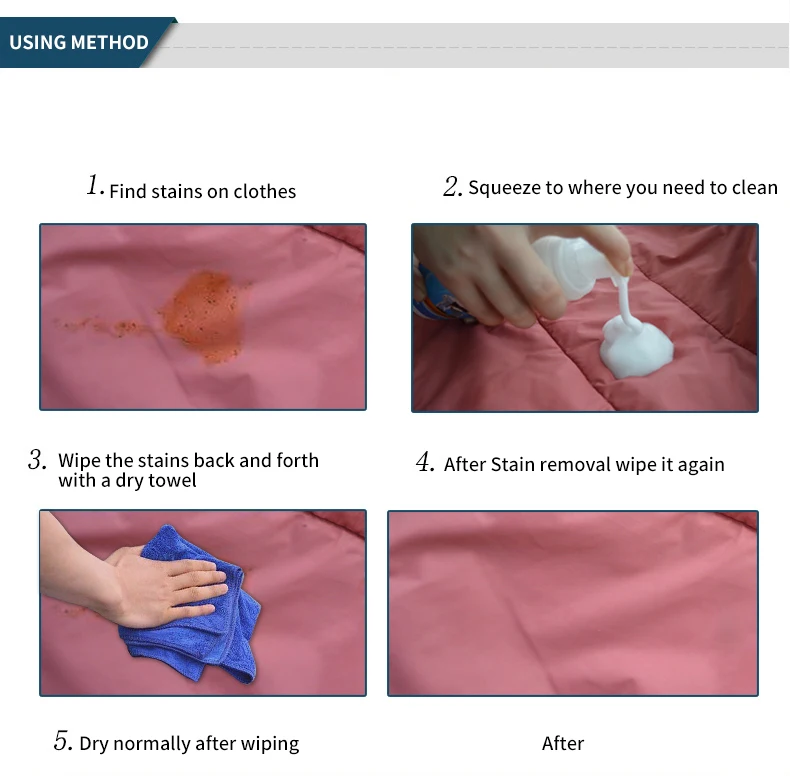 USING METHOD

1. Find stains on clothes

2. Squeeze to where you need to clean

3. Wipe the stains back and forth with a dry towel

4. After Stain removal wipe it again

5. Dry normally after wiping

After