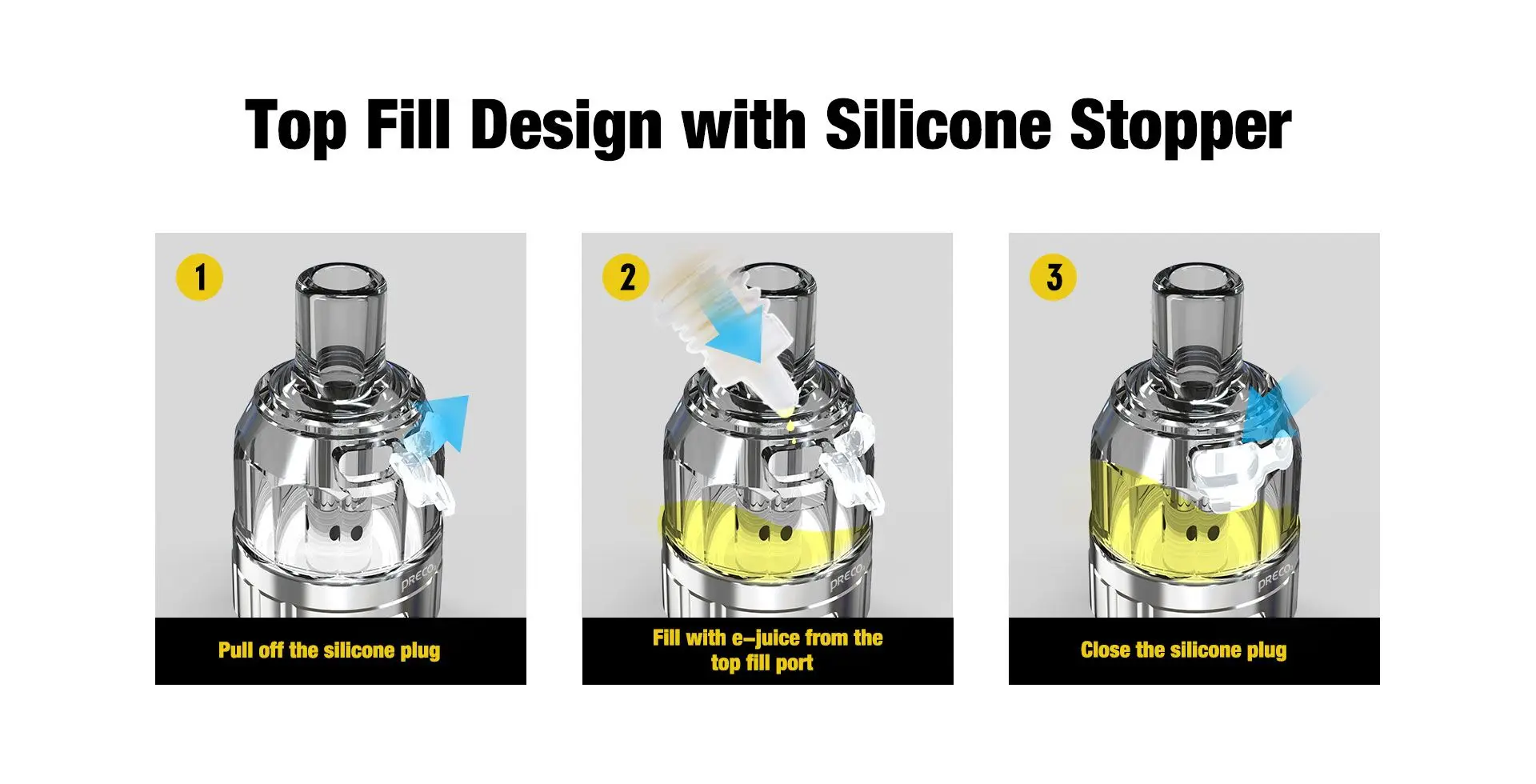 Top Fill Design with Silicone Stopper

1

PRECO

Pull off the silicone plug

2

PRECO

Fill with e-juice from the top fill port

3

PRECO

Close the silicone plug