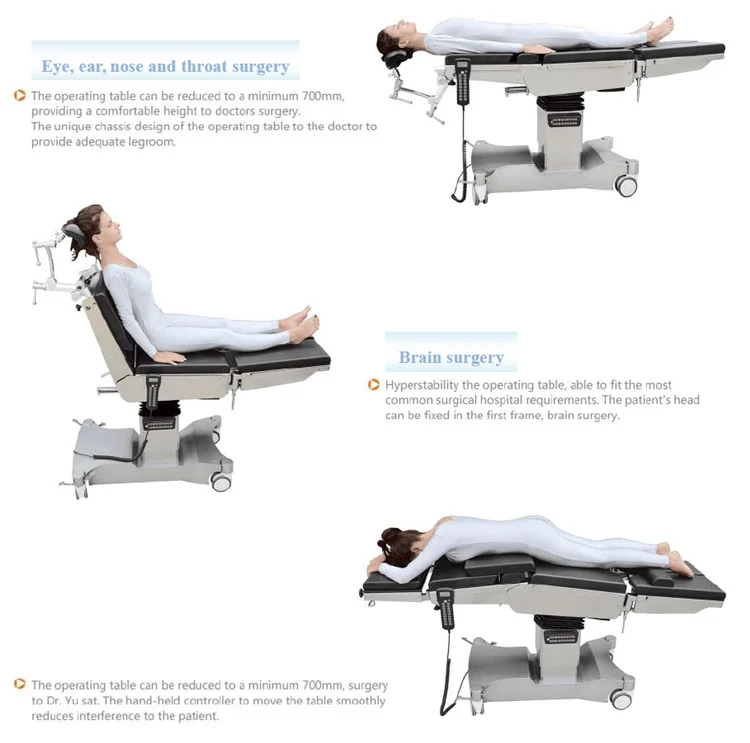 Eye, ear, nose and throat surgery

The operating table can be reduced to a minimum 700mm, providing a comfortable height to doctors surgery.
The unique chassis design of the operating table to the doctor to provide adequate legroom.

Brain surgery

Hyperstability the operating table, able to fit the most common surgical hospital requirements. The patient's head can be fixed in the first frame, brain surgery.

The operating table can be reduced to a minimum 700mm, surgery to Dr. Yu sat. The hand-held controller to move the table smoothly reduces interference to the patient.