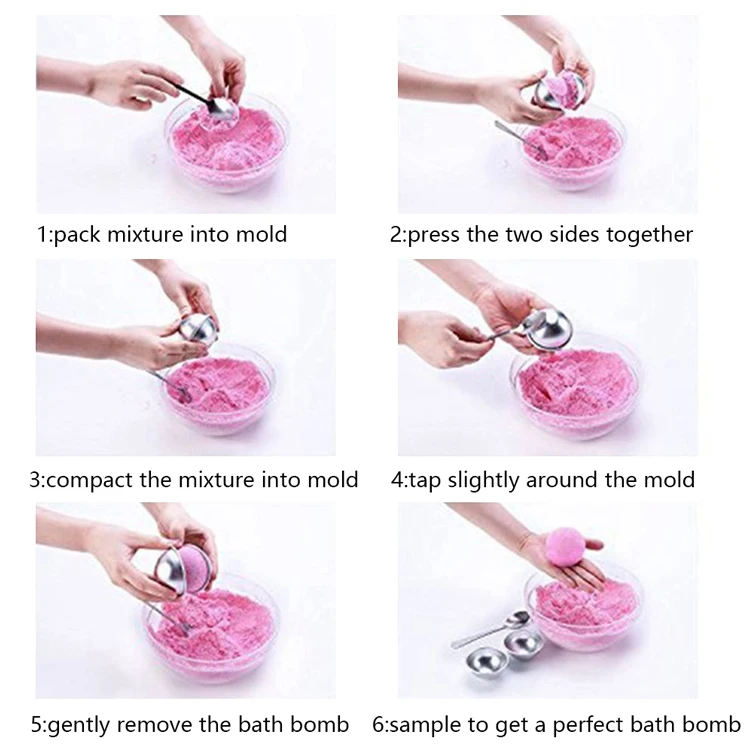 1:pack mixture into mold

2:press the two sides together

3:compact the mixture into mold

4:tap slightly around the mold

5:gently remove the bath bomb

6:sample to get a perfect bath bomb