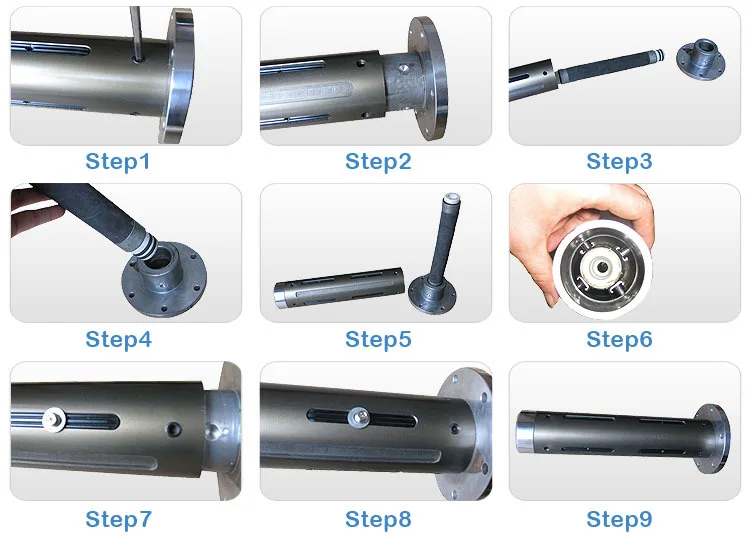 Step1

Step2

Step3

Step4

Step5

Step6

Step7

Step8

Step9