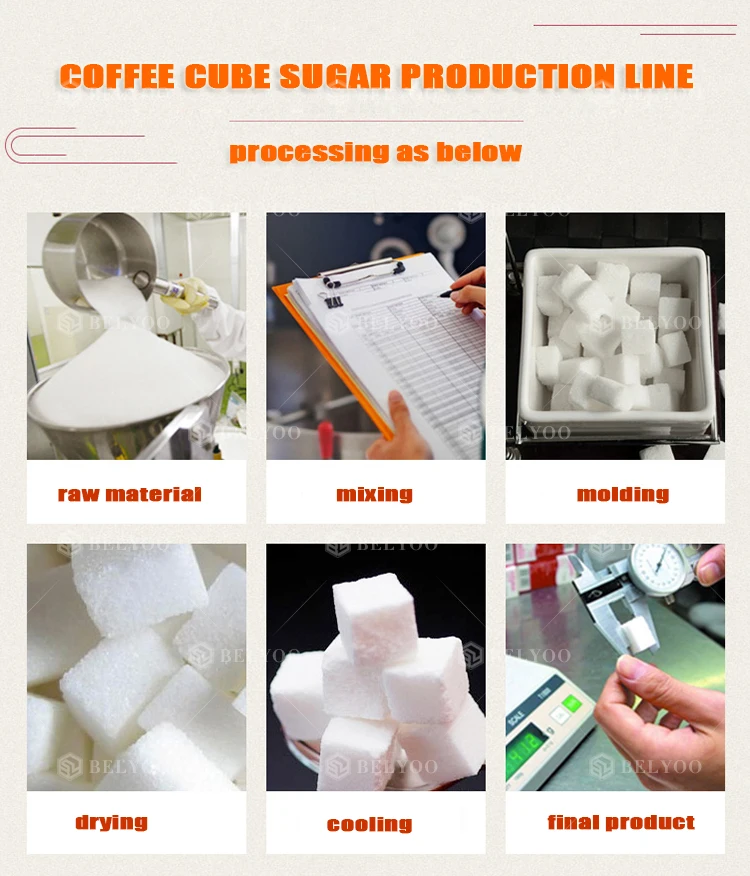 COFFEE CUBE SUGAR PRODUCTION LINE

processing as below

BELYOO

raw material

mixing

molding

drying

cooling

final product