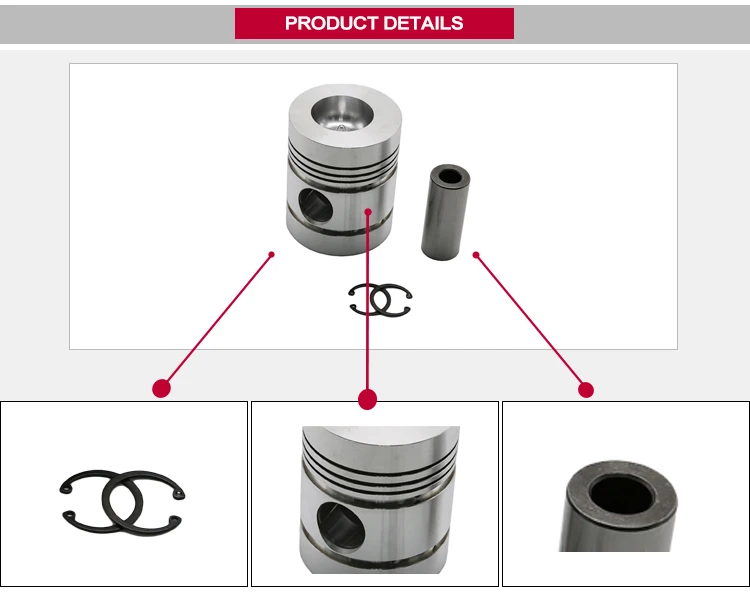 PRODUCT DETAILS