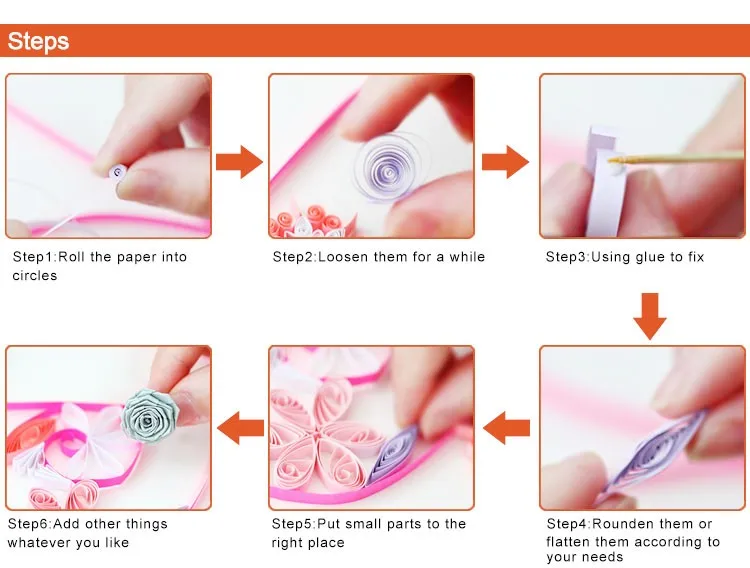 Steps

Step1:Roll the paper into circles

Step2:Loosen them for a while

Step3:Using glue to fix

Step4:Rounden them or flatten them according to your needs

Step5:Put small parts to the right place

Step6:Add other things whatever you like