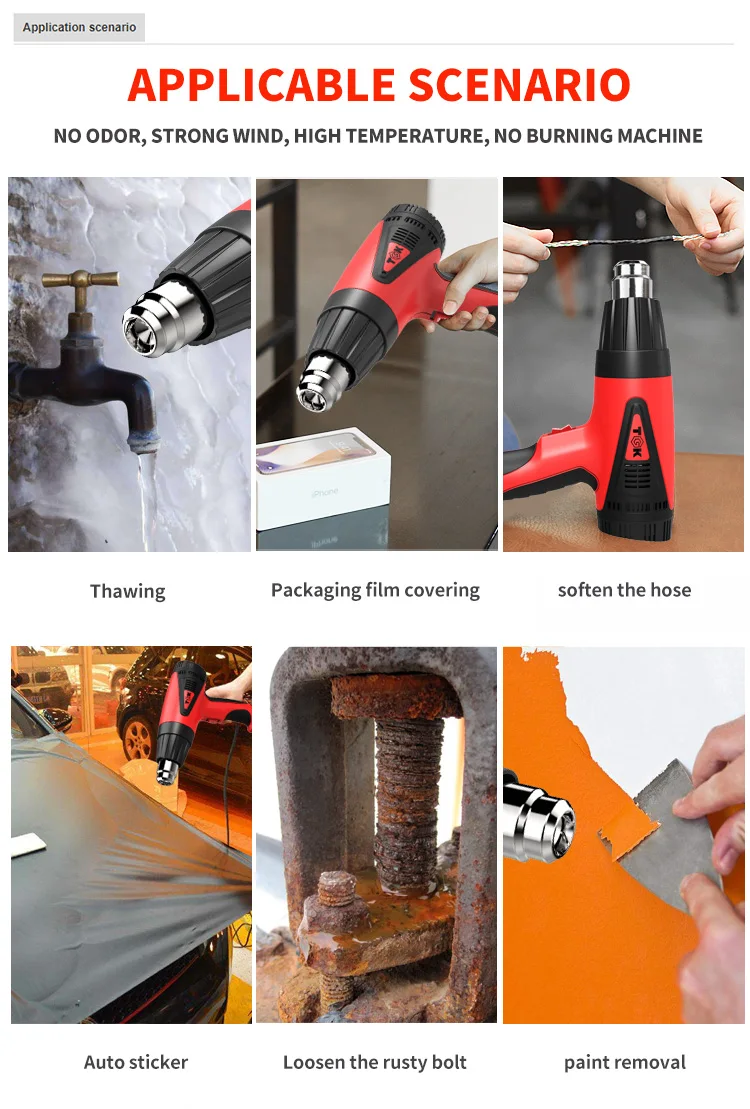 Application scenario

APPLICABLE SCENARIO

NO ODOR, STRONG WIND, HIGH TEMPERATURE, NO BURNING MACHINE

iPhone

TGK

Thawing

Packaging film covering

soften the hose

Auto sticker

Loosen the rusty bolt

paint removal