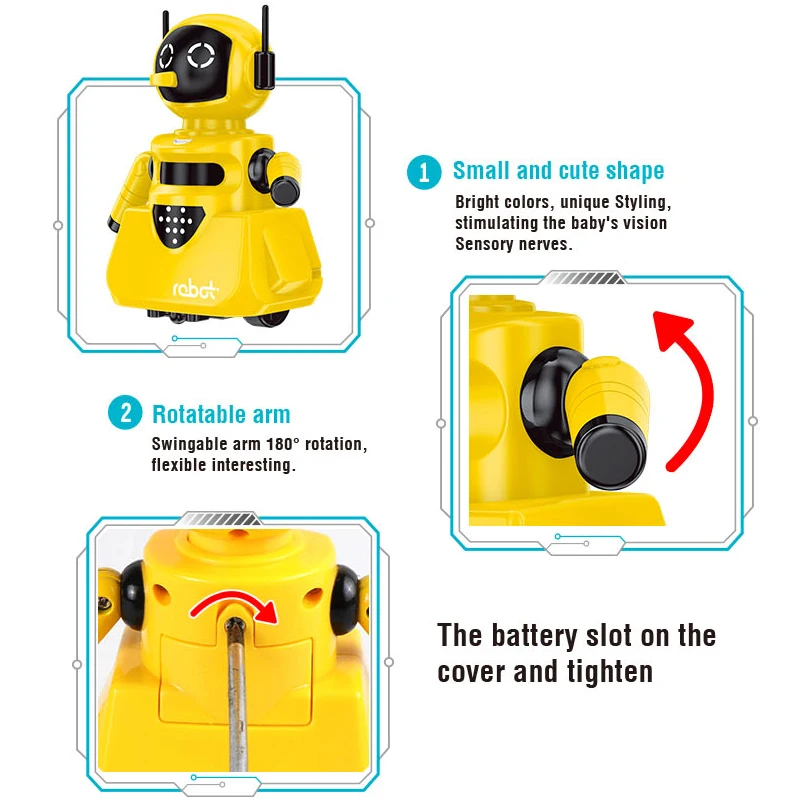 robot

1 Small and cute shape

Bright colors, unique Styling, stimulating the baby's vision Sensory nerves.

2 Rotatable arm

Swingable arm 180° rotation, flexible interesting.

The battery slot on the cover and tighten