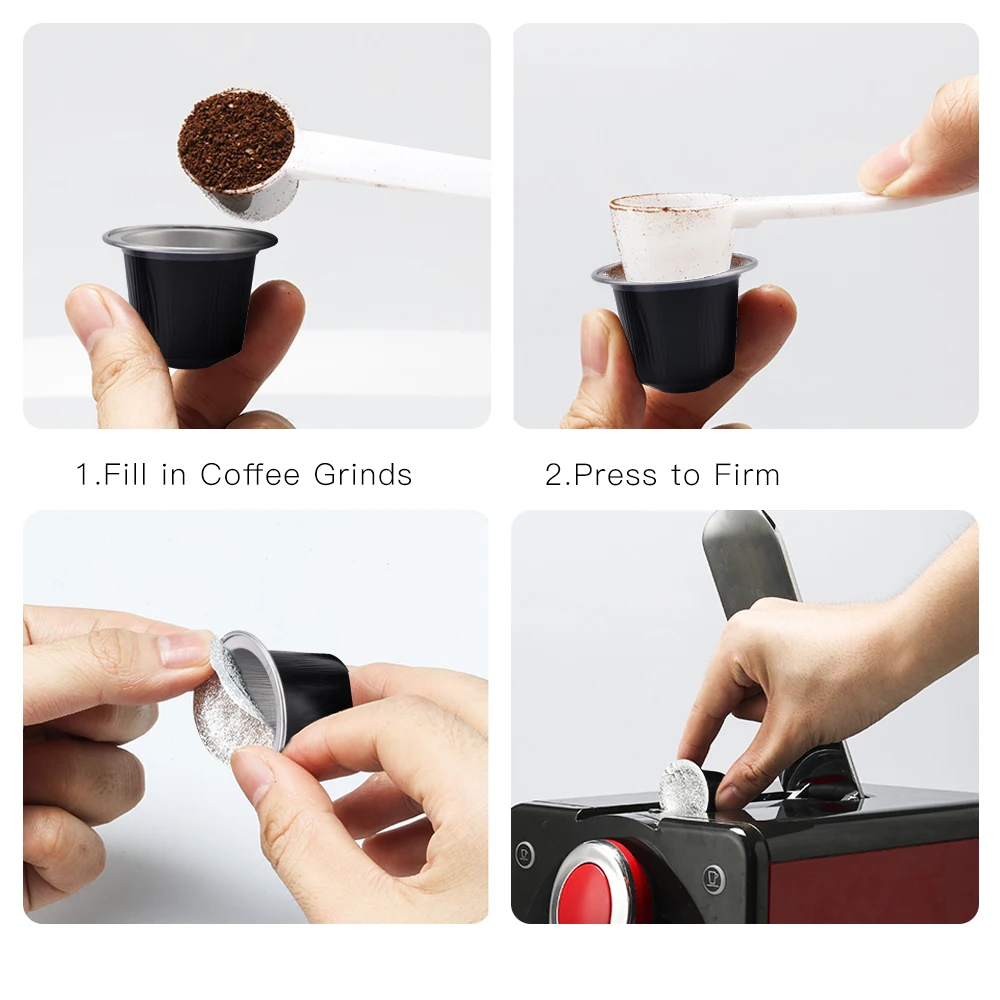 1.Fill in Coffee Grinds

2.Press to Firm