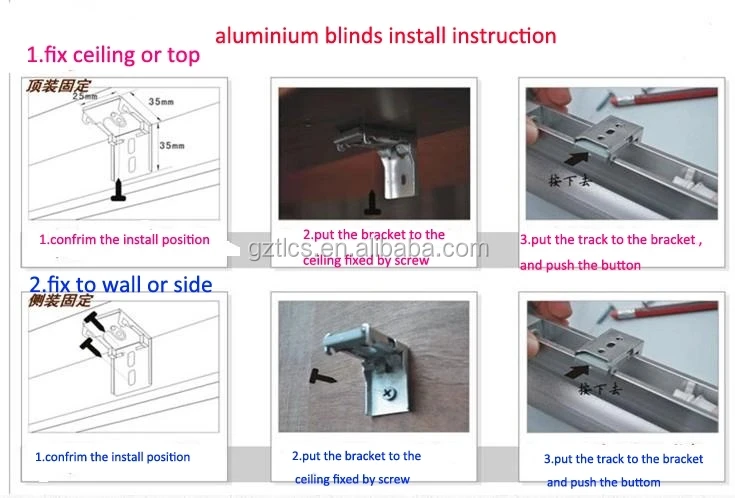 aluminium blinds install instruction

1.fix ceiling or top

顶装固定

25mm

35mm

35mm

1.confrim the install position

2.put the bracket to the ceiling fixed by screw

按下去

3.put the track to the bracket , and push the button

gztlcs.en.alibaba.com

2.fix to wall or side

侧装固定

1.confrim the install position

2.put the bracket to the ceiling fixed by screw

按下去

3.put the track to the bracket and push the buttom