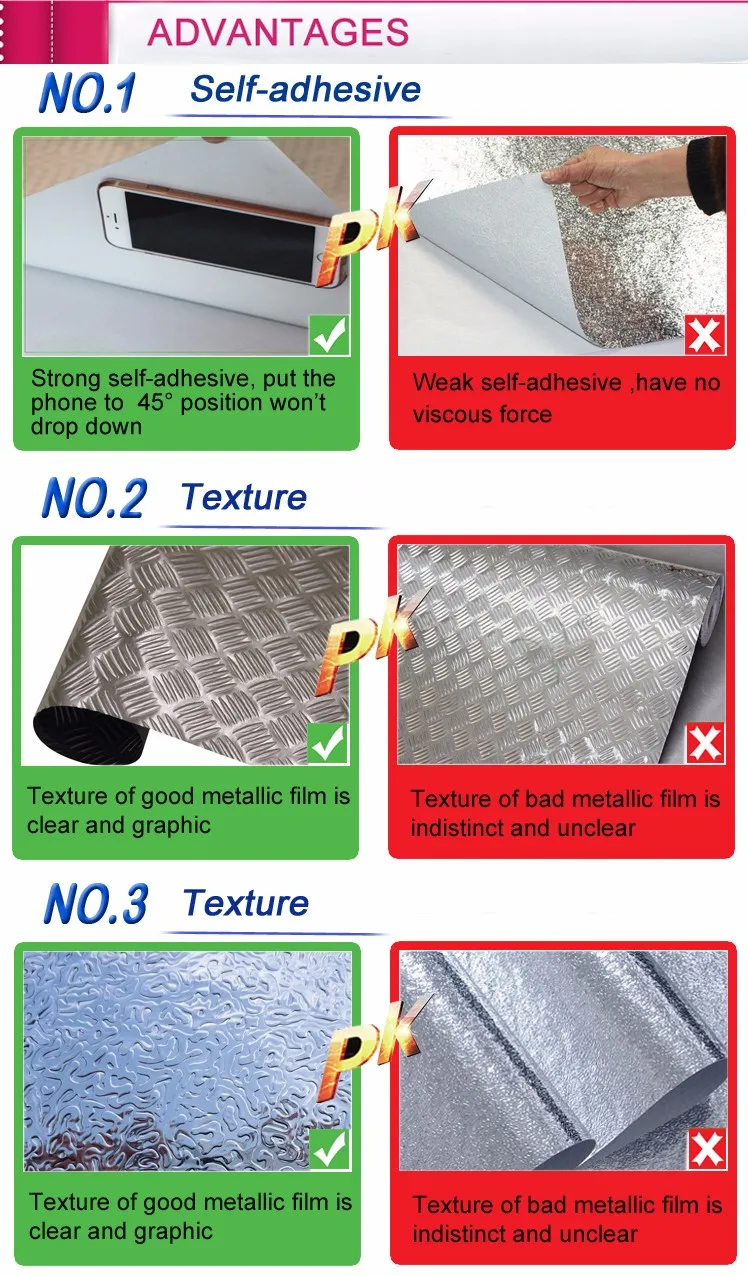 ADVANTAGES

NO.1 Self-adhesive

PK

Strong self-adhesive, put the phone to 45° position won't drop down

Weak self-adhesive ,have no viscous force

NO.2 Texture

PK

Texture of good metallic film is clear and graphic

Texture of bad metallic film is indistinct and unclear

NO.3 Texture

PK

Texture of good metallic film is clear and graphic

Texture of bad metallic film is indistinct and unclear